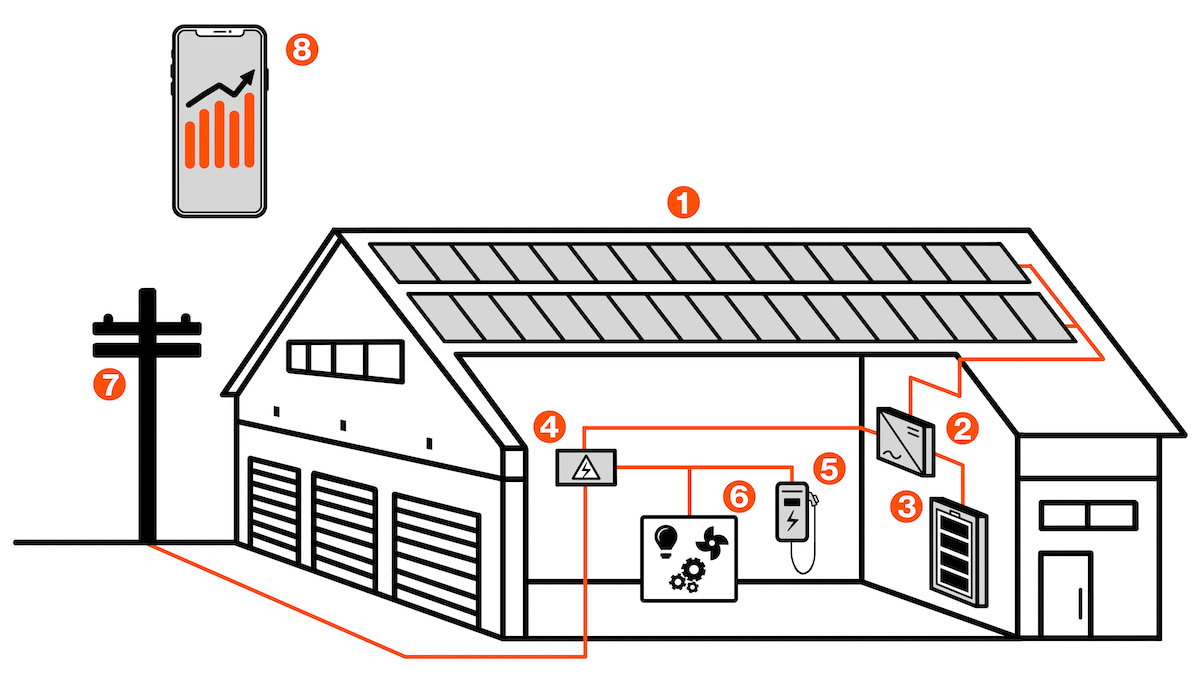 8

1

7

4

2

5

6

3